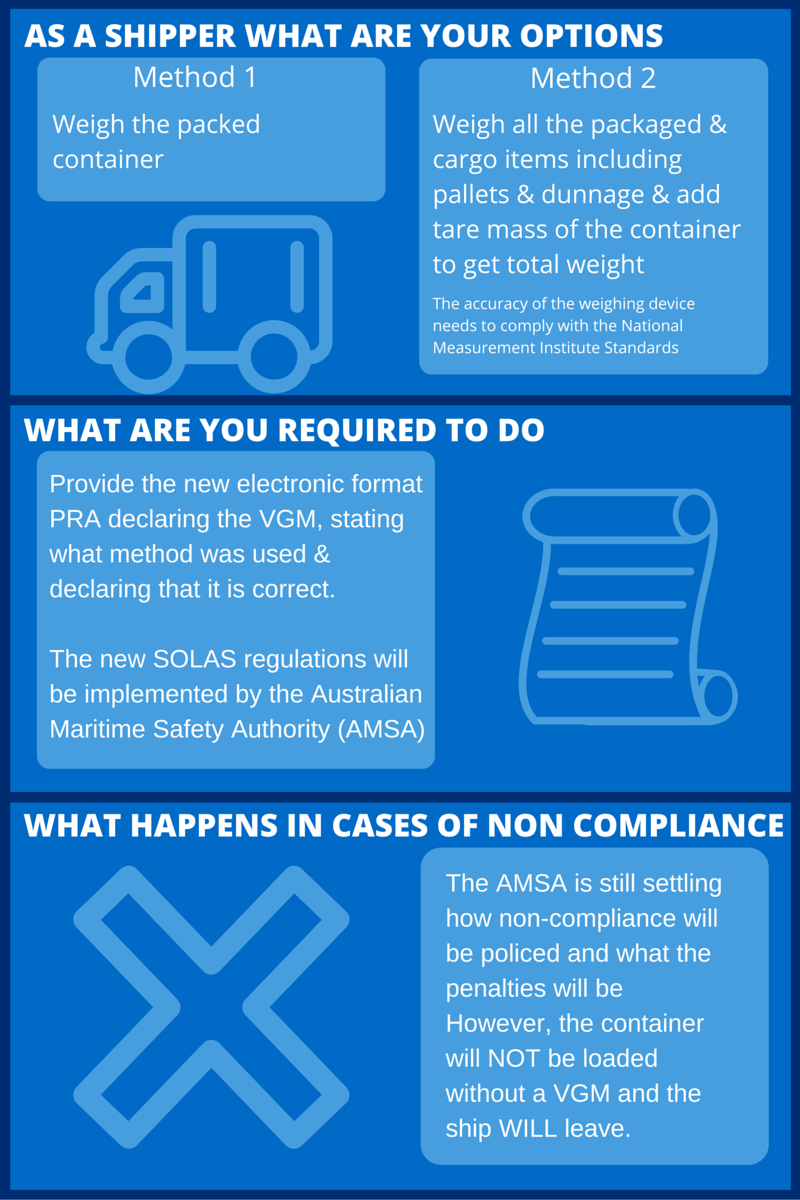 AS A SHIPPER WHAT ARE YOUR OPTIONS

Method 1

Weigh the packed container

Method 2

Weigh all the packaged & cargo items including pallets & dunnage & add tare mass of the container to get total weight

The accuracy of the weighing device needs to comply with the National Measurement Institute Standards

WHAT ARE YOU REQUIRED TO DO

Provide the new electronic format PRA declaring the VGM, stating what method was used & declaring that it is correct.

The new SOLAS regulations will be implemented by the Australian Maritime Safety Authority (AMSA)

WHAT HAPPENS IN CASES OF NON COMPLIANCE

The AMSA is still settling how non-compliance will be policed and what the penalties will be
However, the container will NOT be loaded without a VGM and the ship WILL leave.